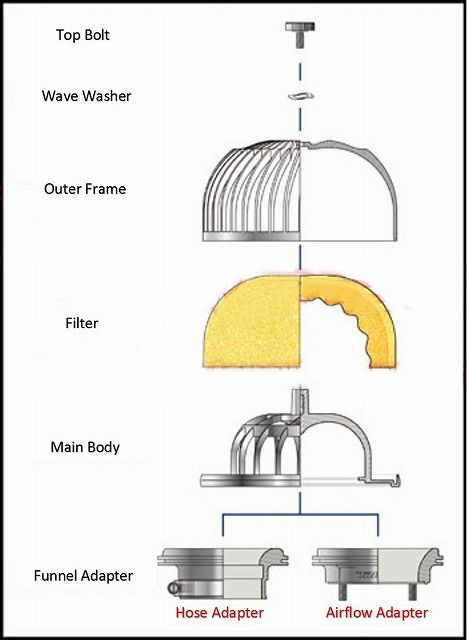 Top Bolt

Wave Washer

Outer Frame

Filter

Main Body

Funnel Adapter

Hose Adapter

Airflow Adapter